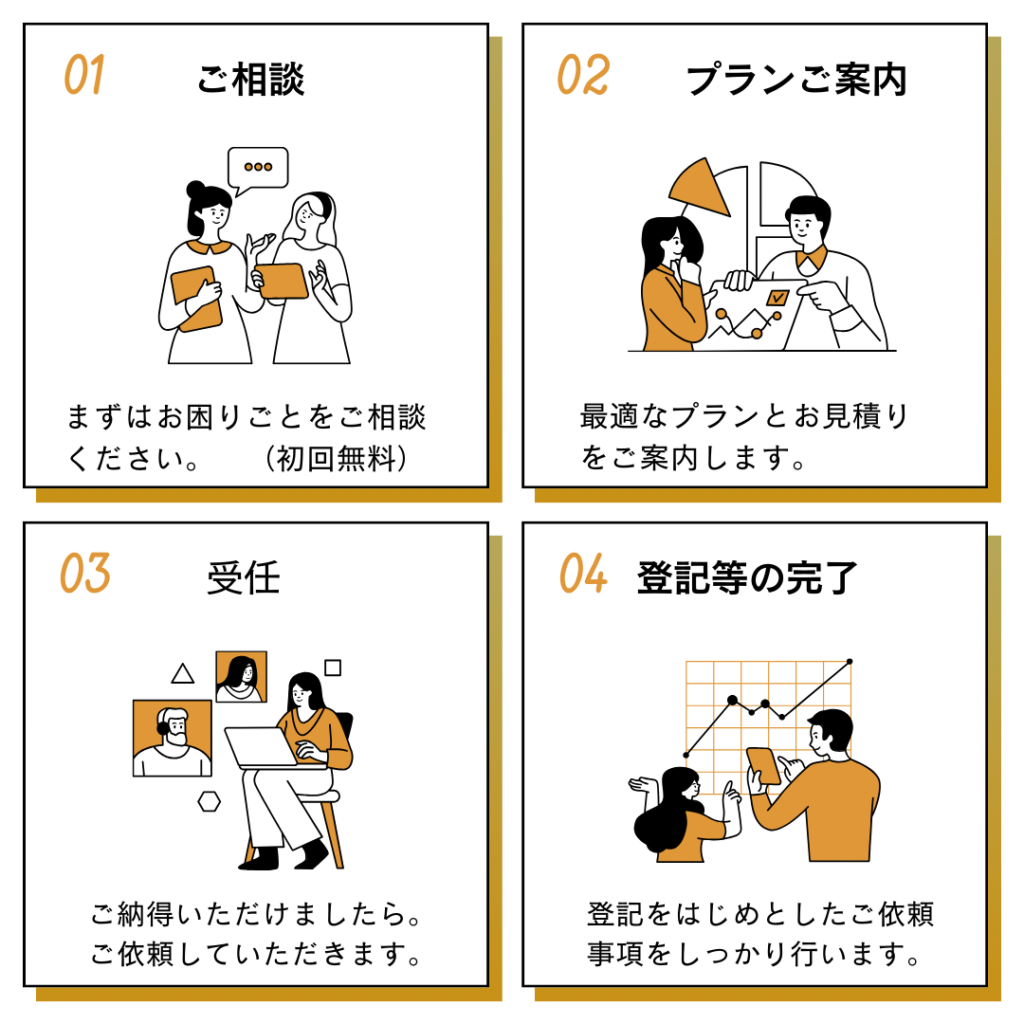 01 ご相談

まずはお困りごとをご相談ください。 （初回無料）

02 プランご案内

最適なプランとお見積りをご案内します。

03 受任

ご納得いただけましたら。ご依頼していただきます。

04 登記等の完了

登記をはじめとしたご依頼事項をしっかり行います。